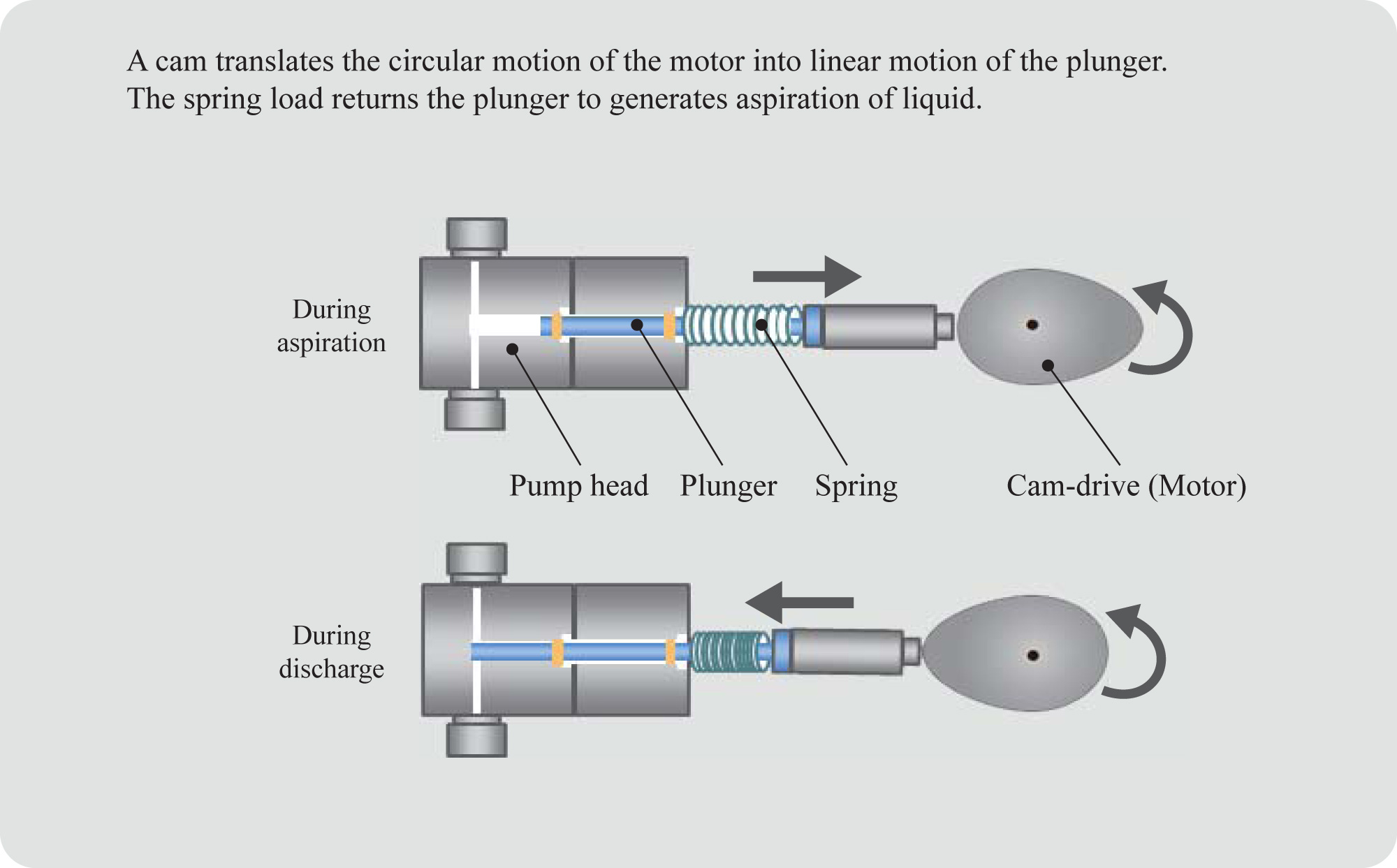 A cam translates the circular motion of the motor into linear motion of the plunger.
The spring load returns the plunger to generates aspiration of liquid.

During aspiration

Pump head
Plunger
Spring
Cam-drive (Motor)

During discharge